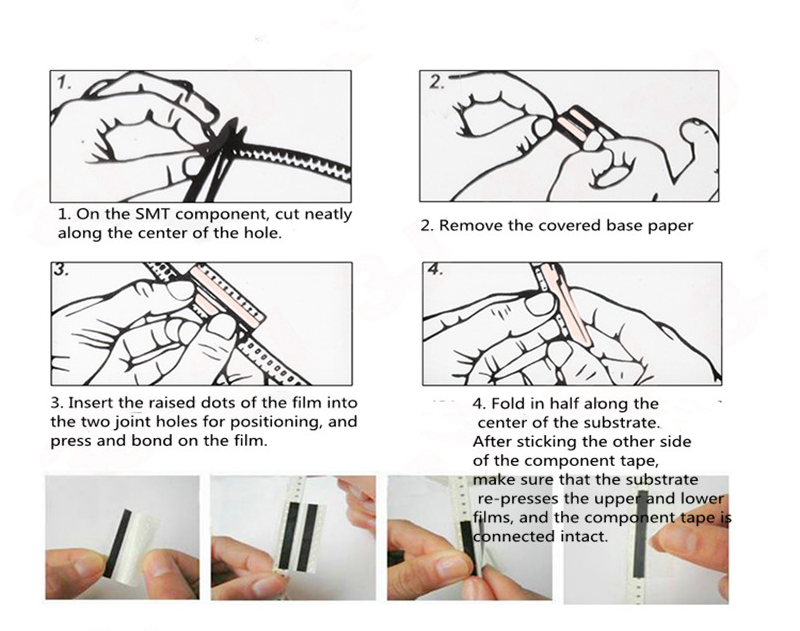 1.

1. On the SMT component, cut neatly along the center of the hole.

2.

2. Remove the covered base paper

3.

3. Insert the raised dots of the film into the two joint holes for positioning, and press and bond on the film.

4.

4. Fold in half along the center of the substrate. After sticking the other side of the component tape, make sure that the substrate re-presses the upper and lower films, and the component tape is connected intact.