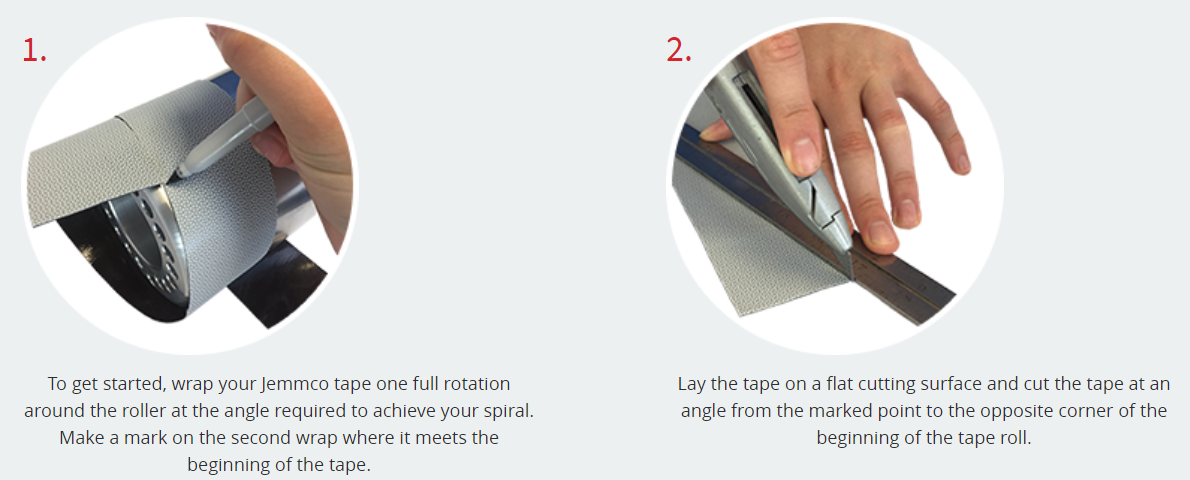 1.

To get started, wrap your Jemmco tape one full rotation around the roller at the angle required to achieve your spiral. Make a mark on the second wrap where it meets the beginning of the tape.

2.

Lay the tape on a flat cutting surface and cut the tape at an angle from the marked point to the opposite corner of the beginning of the tape roll.